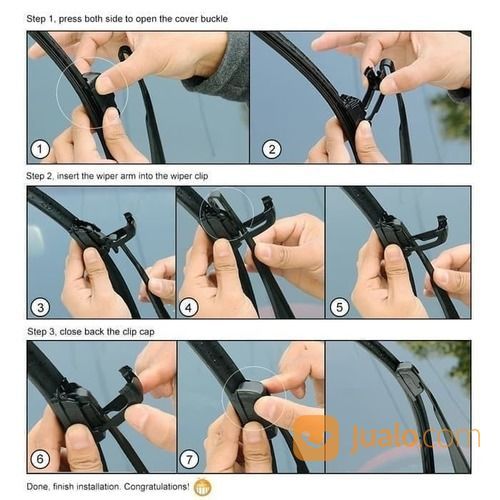 Step 1, press both side to open the cover buckle

1

2

Step 2, insert the wiper arm into the wiper clip

3

4

5

Step 3, close back the clip cap

6

7

Jualo.com

Done, finish installation. Congratulations!